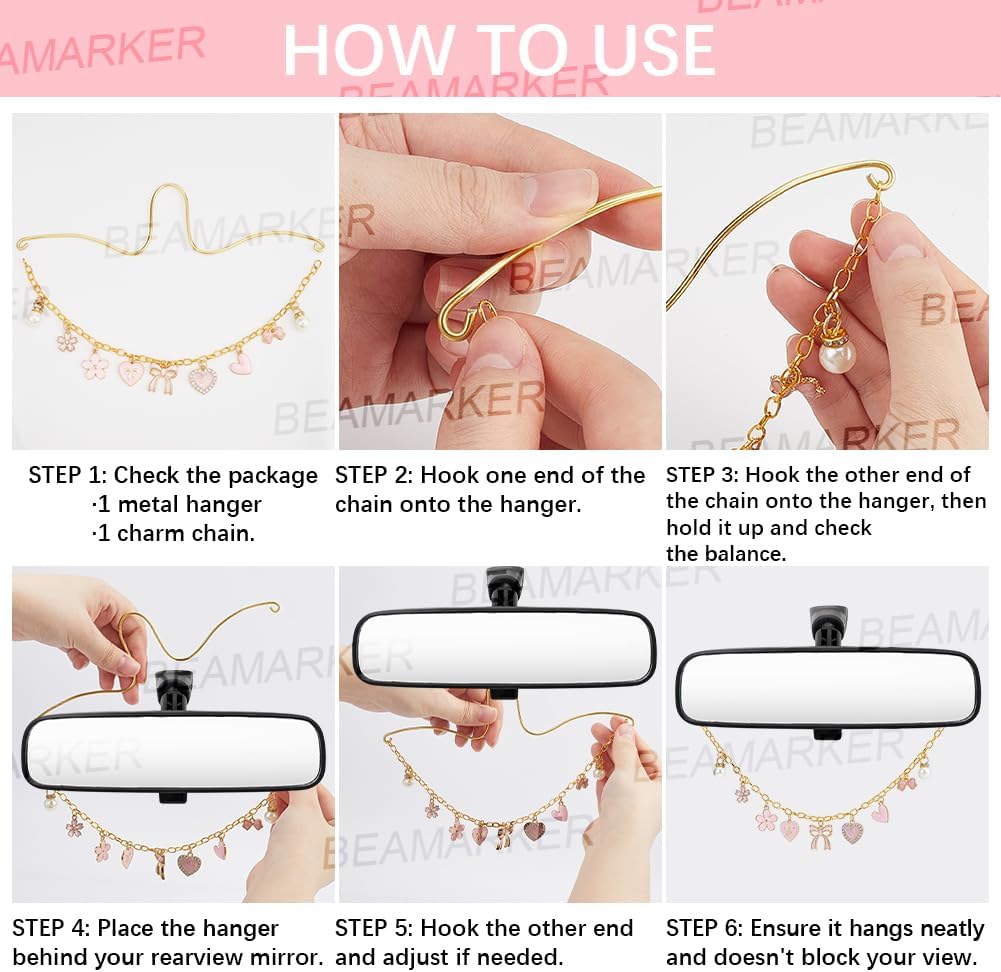 HOW TO USE

BEAMARKER

STEP 1: Check the package
·1 metal hanger
·1 charm chain.

STEP 2: Hook one end of the chain onto the hanger.

STEP 3: Hook the other end of the chain onto the hanger, then hold it up and check the balance.

STEP 4: Place the hanger behind your rearview mirror.

STEP 5: Hook the other end and adjust if needed.

STEP 6: Ensure it hangs neatly and doesn't block your view.