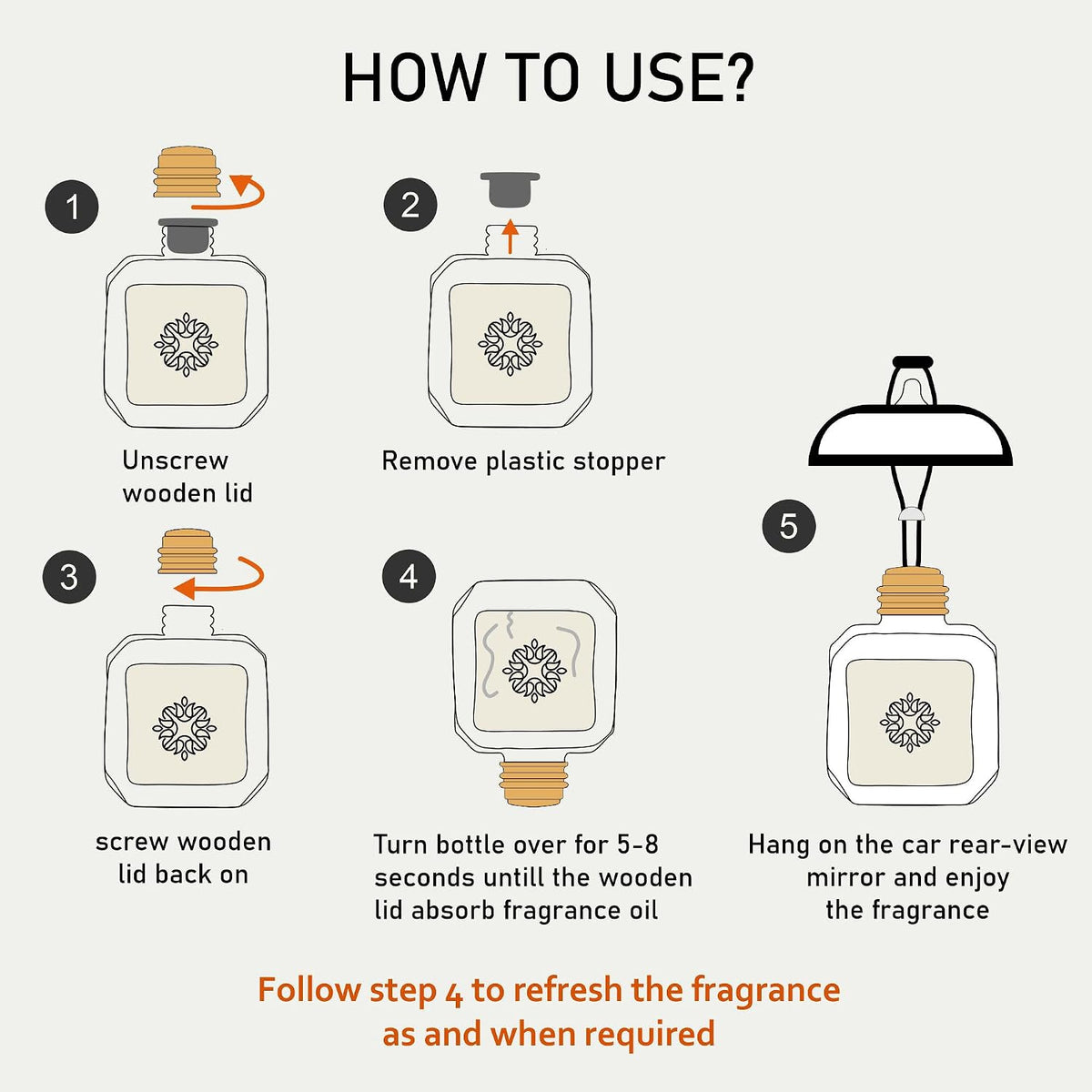 HOW TO USE?

1

Unscrew wooden lid

2

Remove plastic stopper

3

screw wooden lid back on

4

Turn bottle over for 5-8 seconds untill the wooden lid absorb fragrance oil

5

Hang on the car rear-view mirror and enjoy the fragrance

Follow step 4 to refresh the fragrance as and when required