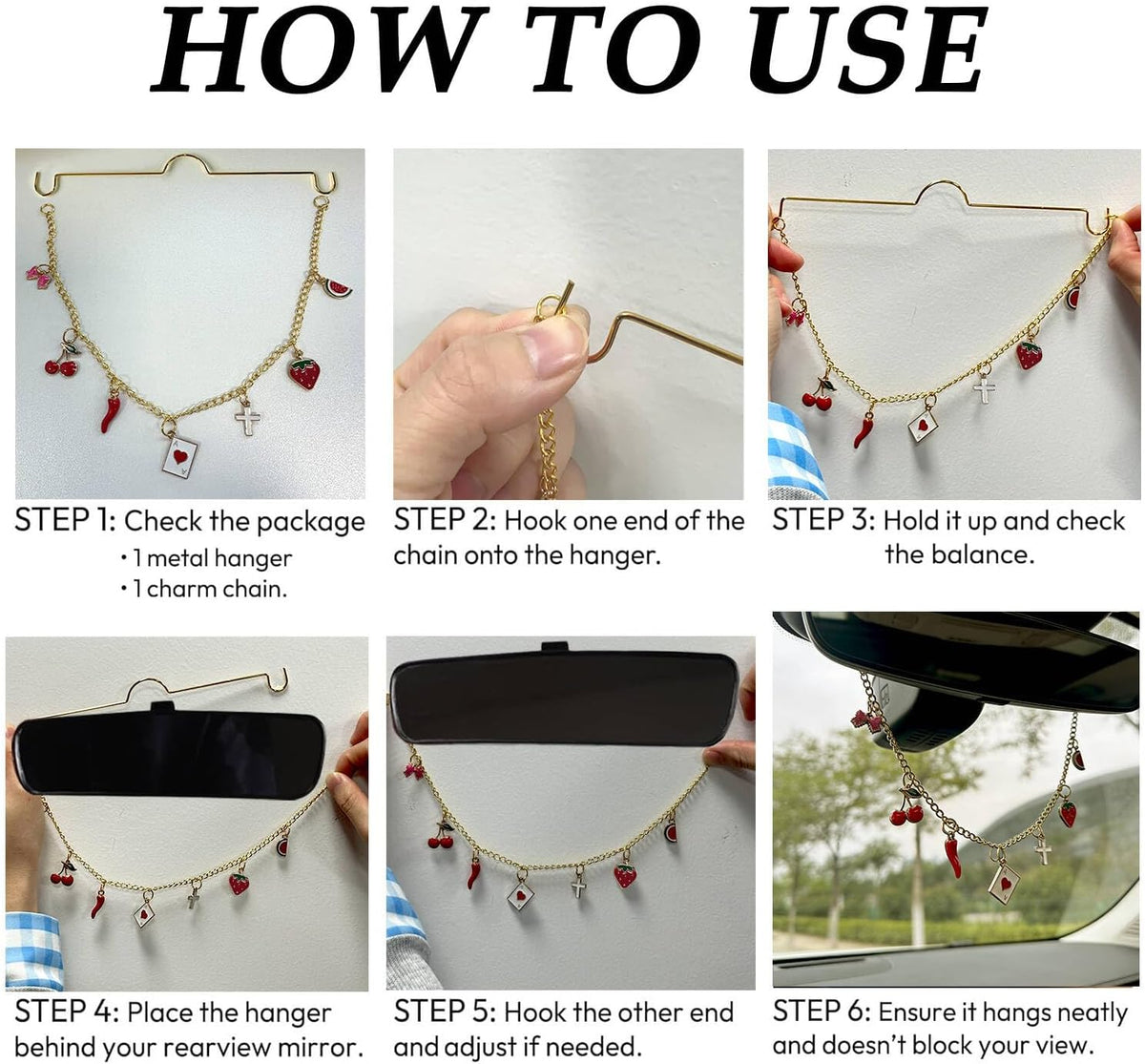 HOW TO USE

STEP 1: Check the package
• 1 metal hanger
• 1 charm chain.

STEP 2: Hook one end of the chain onto the hanger.

STEP 3: Hold it up and check the balance.

STEP 4: Place the hanger behind your rearview mirror.

STEP 5: Hook the other end and adjust if needed.

STEP 6: Ensure it hangs neatly and doesn't block your view.